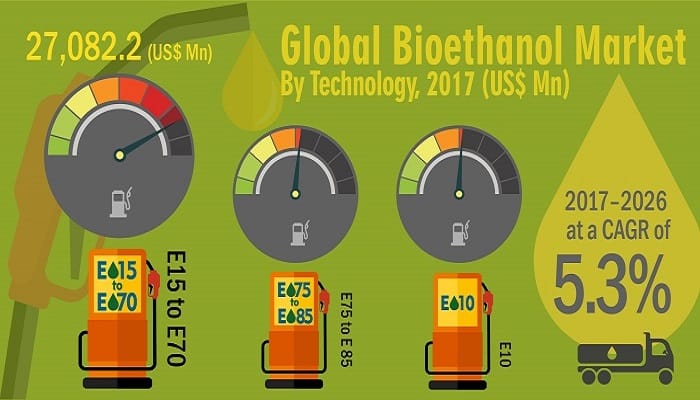 27,082.2 (US$ Mn)

Global Bioethanol Market
By Technology, 2017 (US$ Mn)

E15 to E70

E15 to E70

E75 to E85

E75 to E85

E10

E10

2017-2026 at a CAGR of 5.3%