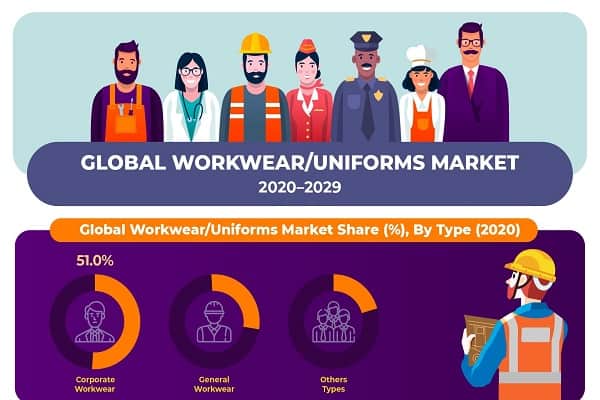 GLOBAL WORKWEAR/UNIFORMS MARKET
2020–2029

Global Workwear/Uniforms Market Share (%), By Type (2020)

51.0%

Corporate Workwear

General Workwear

Others Types