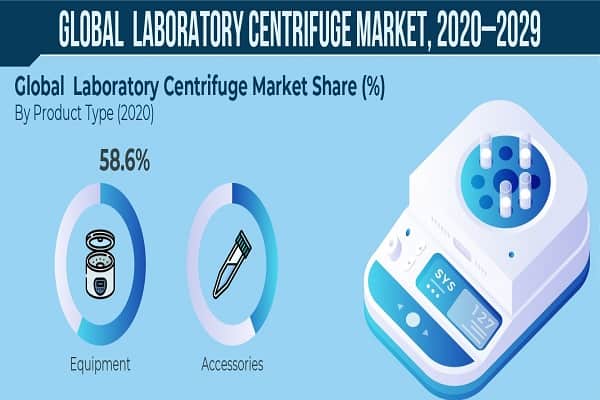 GLOBAL LABORATORY CENTRIFUGE MARKET, 2020–2029

Global Laboratory Centrifuge Market Share (%)
By Product Type (2020)

58.6%

Equipment

Accessories

SYS

127