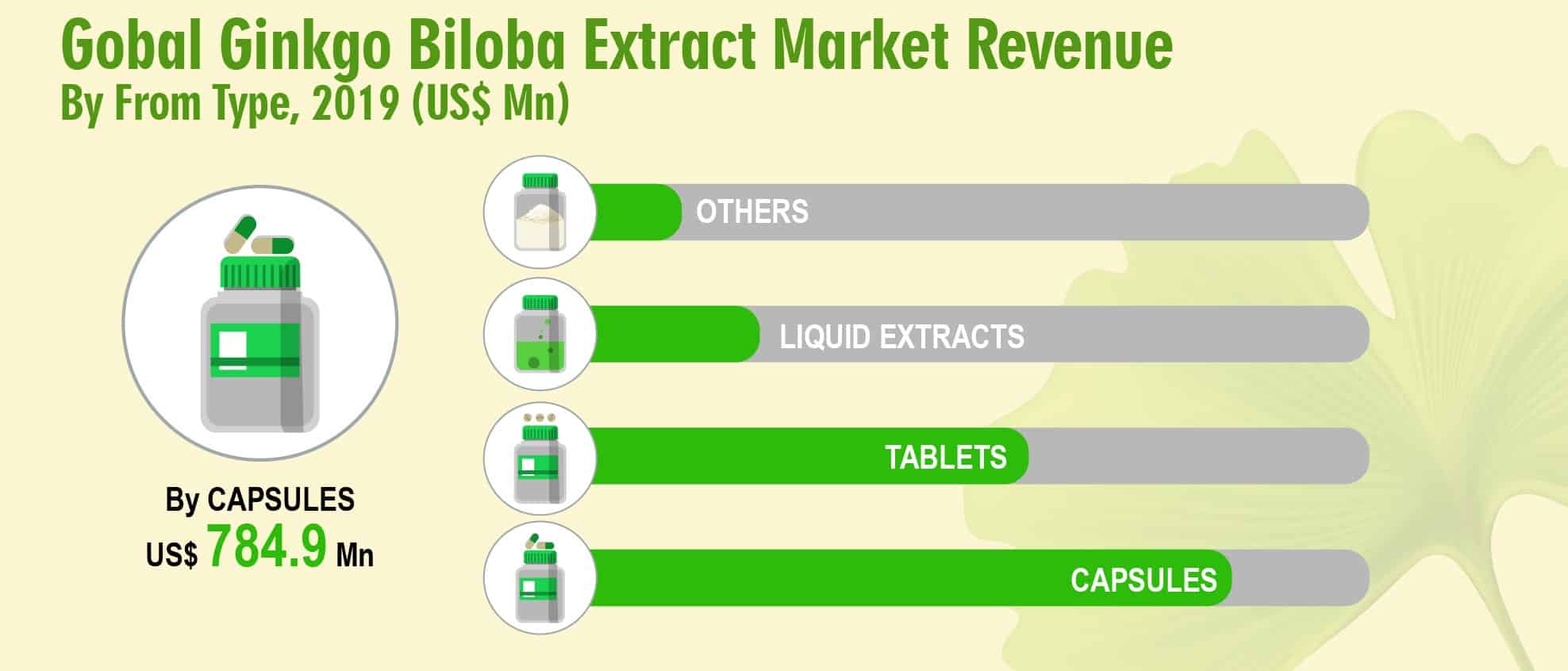 Gobal Ginkgo Biloba Extract Market Revenue
By From Type, 2019 (US$ Mn)

By CAPSULES
US$ 784.9 Mn

OTHERS

LIQUID EXTRACTS

TABLETS

CAPSULES