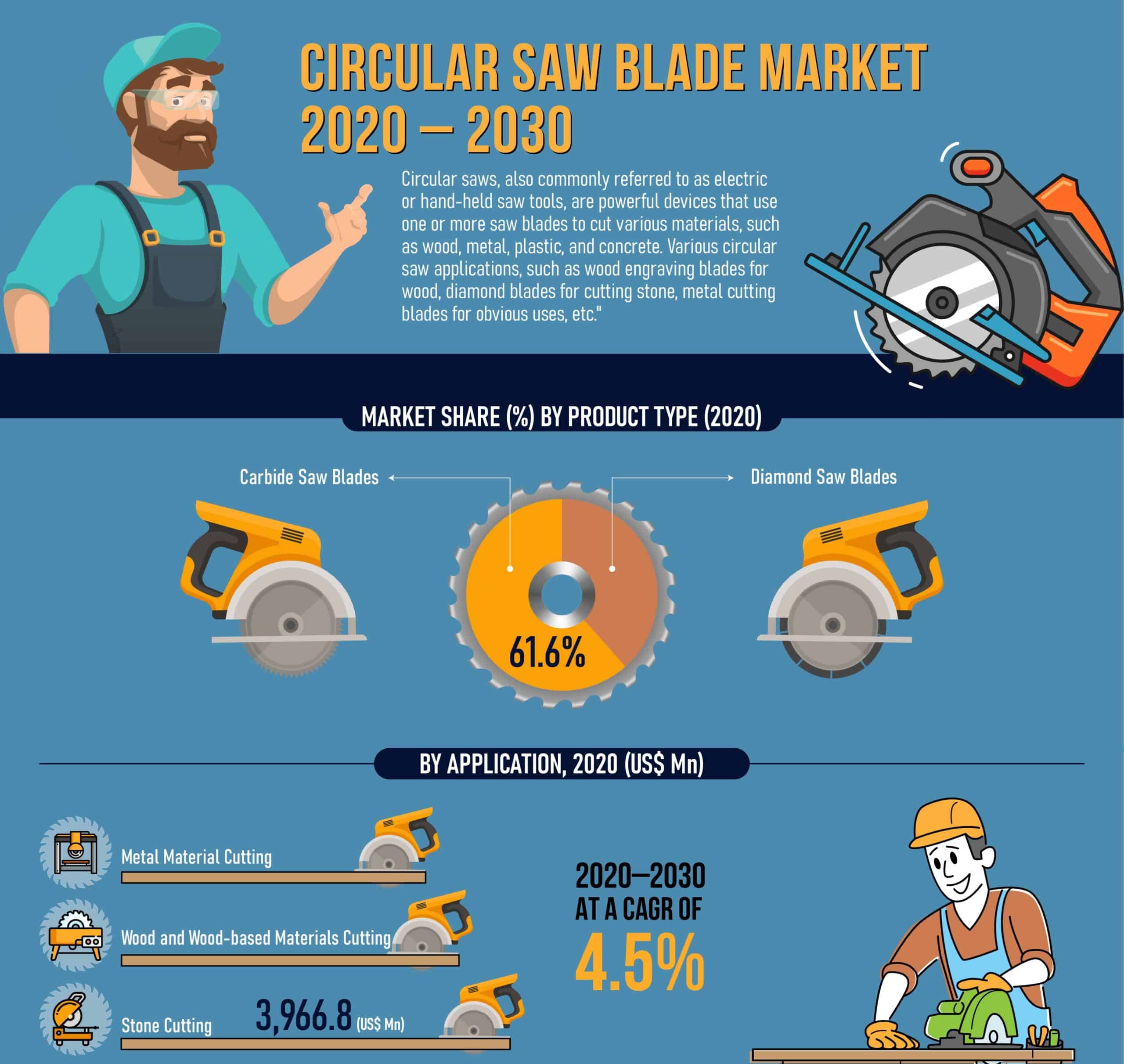 CIRCULAR SAW BLADE MARKET 2020 – 2030

Circular saws, also commonly referred to as electric or hand-held saw tools, are powerful devices that use one or more saw blades to cut various materials, such as wood, metal, plastic, and concrete. Various circular saw applications, such as wood engraving blades for wood, diamond blades for cutting stone, metal cutting blades for obvious uses, etc."

MARKET SHARE (%) BY PRODUCT TYPE (2020)

Carbide Saw Blades

Diamond Saw Blades

61.6%

BY APPLICATION, 2020 (US$ Mn)

Metal Material Cutting

Wood and Wood-based Materials Cutting

Stone Cutting

3,966.8 (US$ Mn)

2020–2030 AT A CAGR OF 4.5%