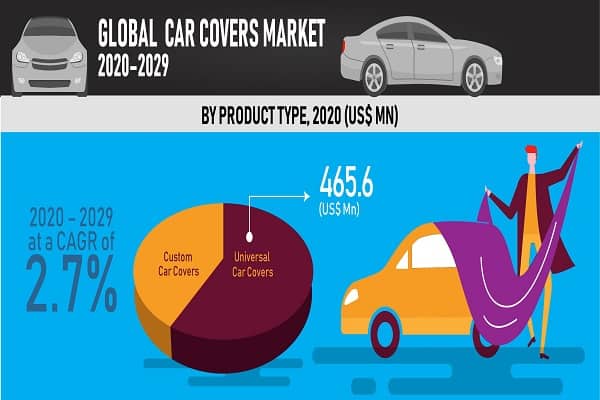 GLOBAL CAR COVERS MARKET 2020-2029

BY PRODUCT TYPE, 2020 (US$ MN)

2020 - 2029 at a CAGR of 2.7%

Custom Car Covers

Universal Car Covers

465.6 (US$ Mn)