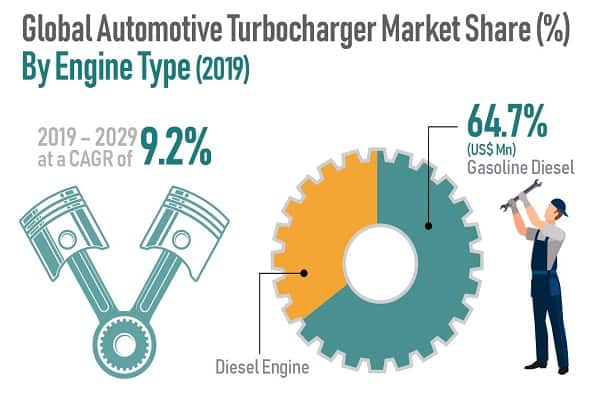 Global Automotive Turbocharger Market Share (%)
By Engine Type (2019)

2019 – 2029 at a CAGR of 9.2%

64.7%
(US$ Mn)
Gasoline Diesel

Diesel Engine