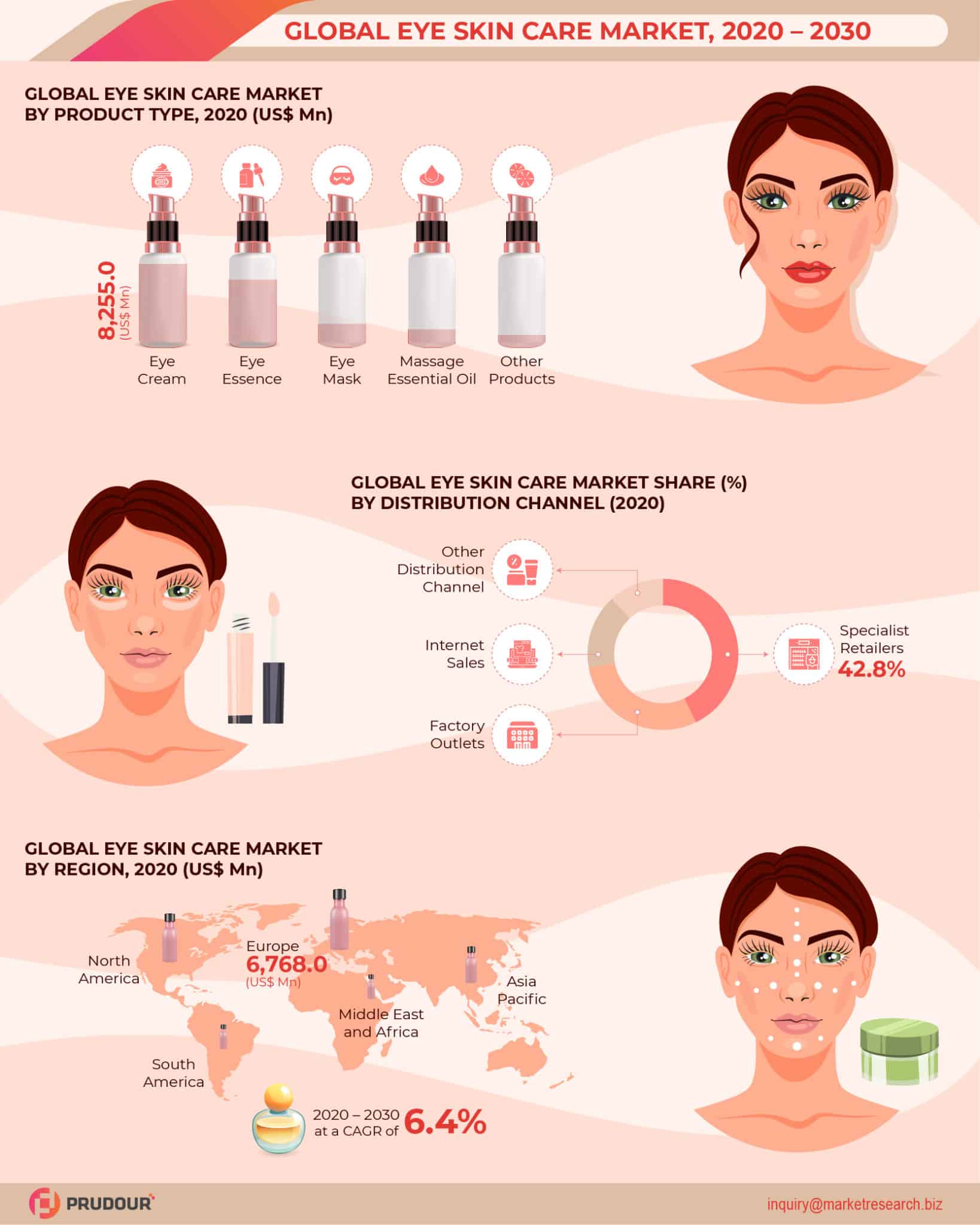 GLOBAL EYE SKIN CARE MARKET, 2020 – 2030

GLOBAL EYE SKIN CARE MARKET BY PRODUCT TYPE, 2020 (US$ Mn)

8,255.0 (US$ Mn)

Eye Cream

Eye Essence

Eye Mask

Massage Essential Oil

Other Products

GLOBAL EYE SKIN CARE MARKET SHARE (%) BY DISTRIBUTION CHANNEL (2020)

Other Distribution Channel

Internet Sales

Factory Outlets

Specialist Retailers 42.8%

GLOBAL EYE SKIN CARE MARKET BY REGION, 2020 (US$ Mn)

North America

Europe 6,768.0 (US$ Mn)

Asia Pacific

Middle East and Africa

South America

2020 – 2030 at a CAGR of 6.4%

PRUDOUR

inquiry@marketresearch.biz