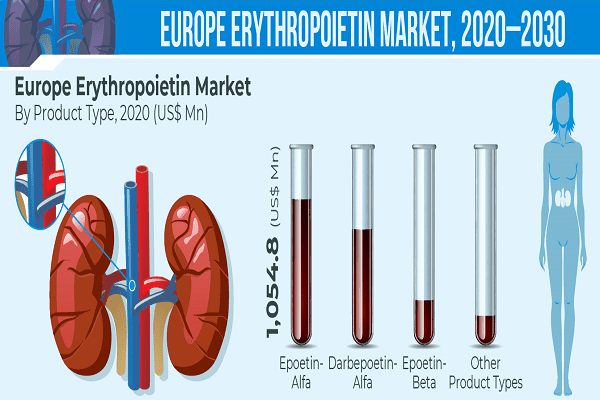 EUROPE ERYTHROPOIETIN MARKET, 2020–2030

Europe Erythropoietin Market
By Product Type, 2020 (US$ Mn)

1,054.8 (US$ Mn)

Epoetin-Alfa
Darbepoetin-Alfa
Epoetin-Beta
Other Product Types