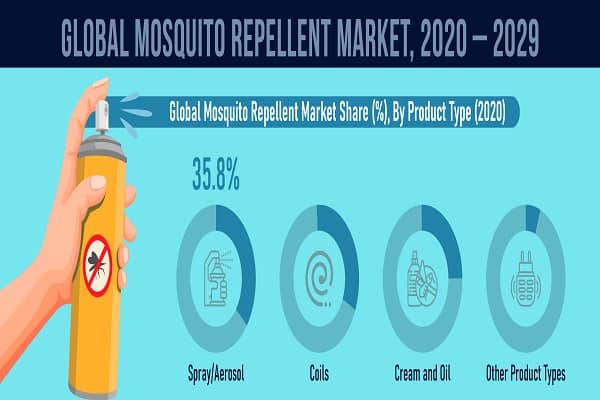 GLOBAL MOSQUITO REPELLENT MARKET, 2020 – 2029

Global Mosquito Repellent Market Share (%), By Product Type (2020)

35.8%

Spray/Aerosol

Coils

Cream and Oil

Other Product Types