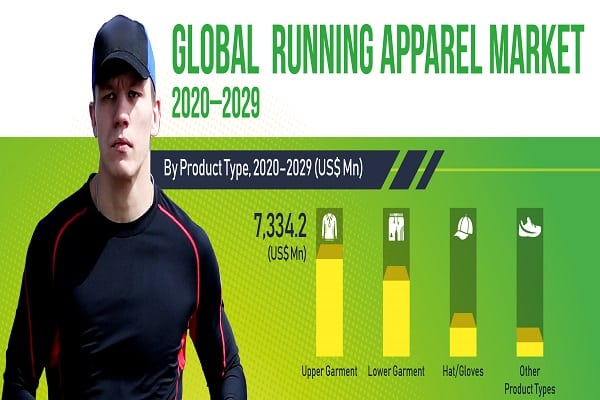 GLOBAL RUNNING APPAREL MARKET
2020–2029

By Product Type, 2020–2029 (US$ Mn)

7,334.2
(US$ Mn)

Upper Garment
Lower Garment
Hat/Gloves
Other Product Types