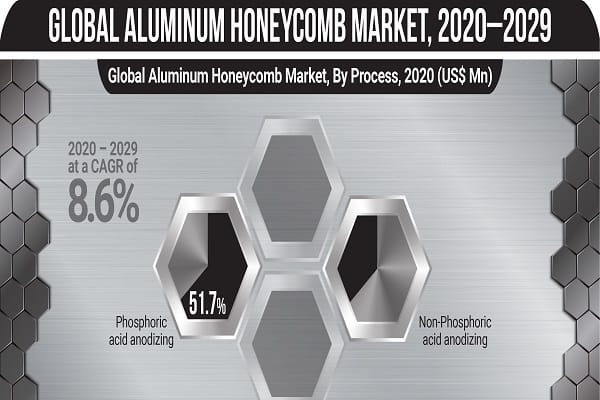 GLOBAL ALUMINUM HONEYCOMB MARKET, 2020–2029

Global Aluminum Honeycomb Market, By Process, 2020 (US$ Mn)

2020 – 2029 at a CAGR of

8.6%

51.7%

Phosphoric acid anodizing

Non-Phosphoric acid anodizing