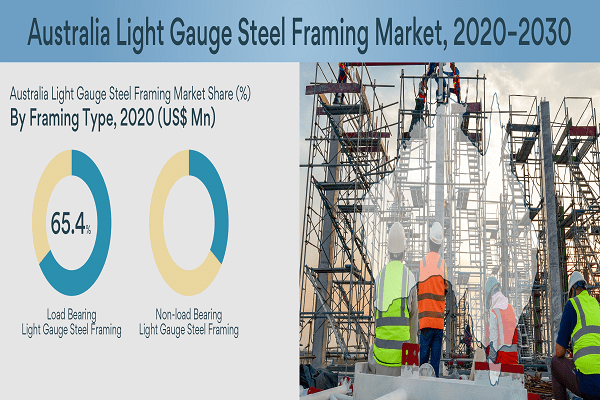 Australia Light Gauge Steel Framing Market, 2020-2030

Australia Light Gauge Steel Framing Market Share (%)
By Framing Type, 2020 (US$ Mn)

65.4%

Load Bearing Light Gauge Steel Framing

Non-load Bearing Light Gauge Steel Framing