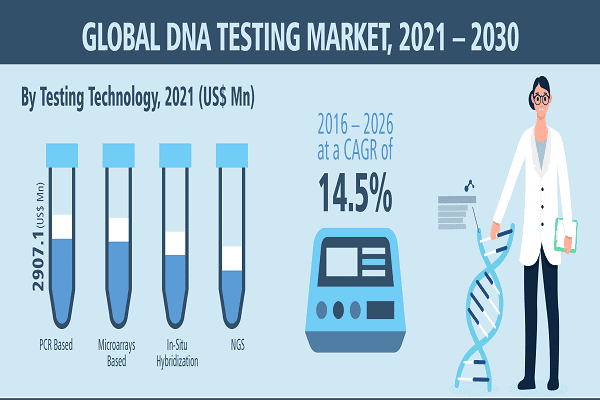 GLOBAL DNA TESTING MARKET, 2021 – 2030

By Testing Technology, 2021 (US$ Mn)

2907.1 (US$ Mn)

PCR Based

Microarrays Based

In-Situ Hybridization

NGS

2016 – 2026 at a CAGR of

14.5%