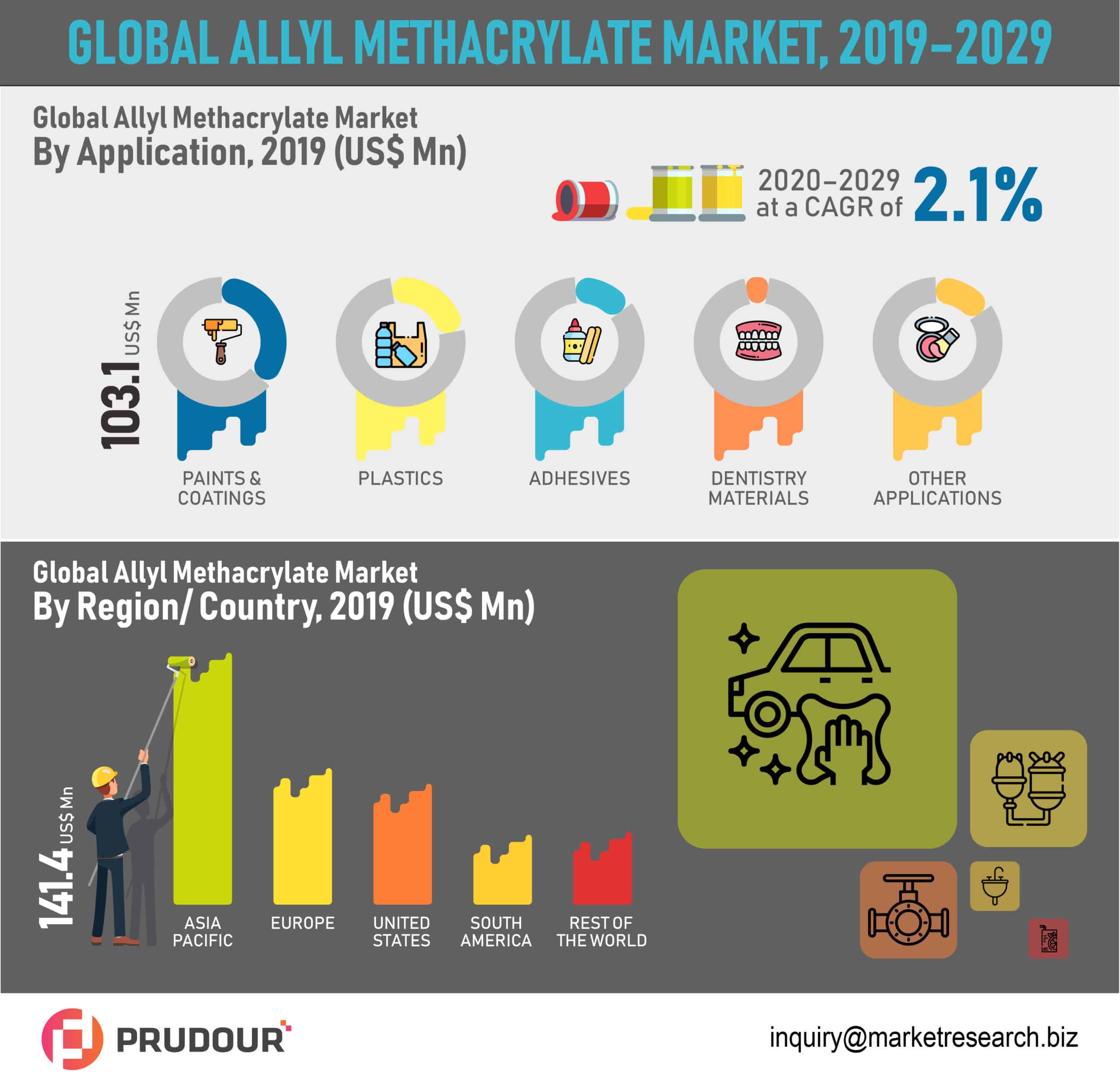 GLOBAL ALLYL METHACRYLATE MARKET, 2019–2029

Global Allyl Methacrylate Market
By Application, 2019 (US$ Mn)

2020–2029 at a CAGR of 2.1%

103.1 US$ Mn

PAINTS & COATINGS

PLASTICS

ADHESIVES

DENTISTRY MATERIALS

OTHER APPLICATIONS

Global Allyl Methacrylate Market
By Region/ Country, 2019 (US$ Mn)

141.4 US$ Mn

ASIA PACIFIC

EUROPE

UNITED STATES

SOUTH AMERICA

REST OF THE WORLD

PRUDOUR

inquiry@marketresearch.biz