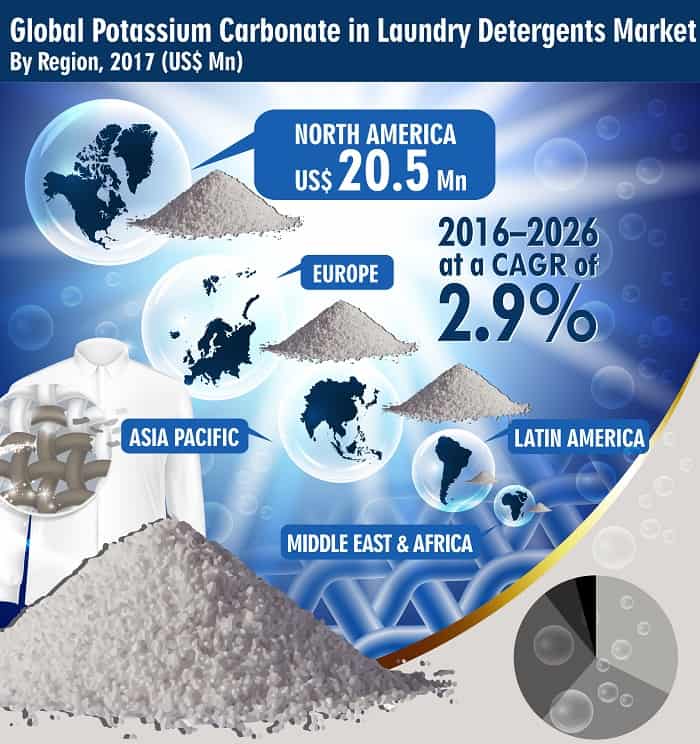 Global Potassium Carbonate in Laundry Detergents Market
By Region, 2017 (US$ Mn)

NORTH AMERICA
US$ 20.5 Mn

2016–2026
at a CAGR of
2.9%

EUROPE

ASIA PACIFIC

LATIN AMERICA

MIDDLE EAST & AFRICA