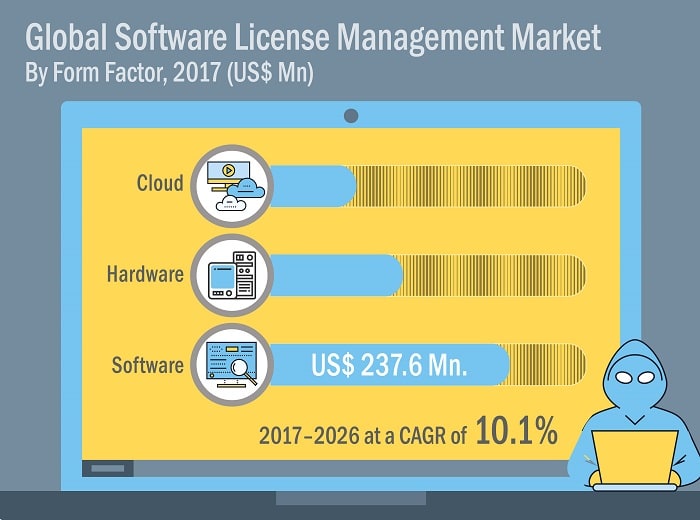 Global Software License Management Market
By Form Factor, 2017 (US$ Mn)

Cloud

Hardware

Software

US$ 237.6 Mn.

2017–2026 at a CAGR of 10.1%