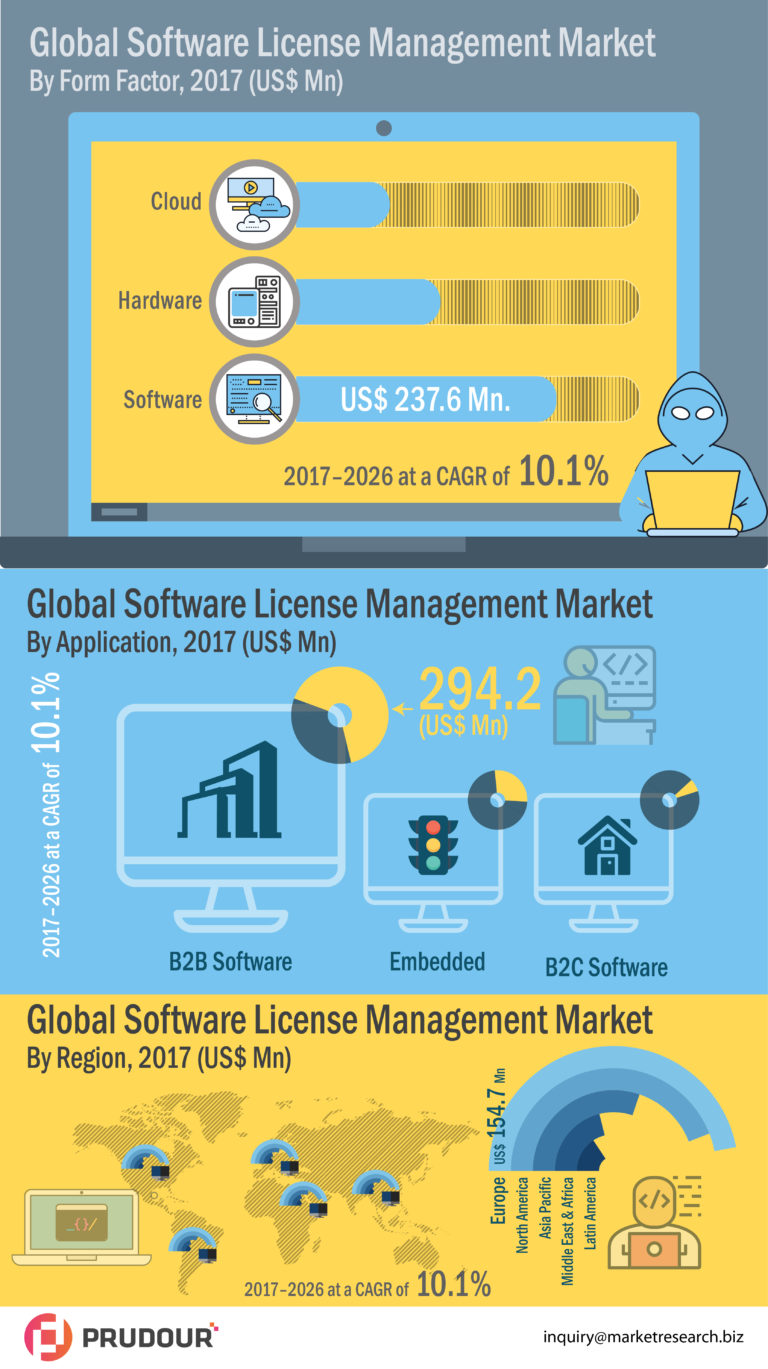 Global Software License Management Market
By Form Factor, 2017 (US$ Mn)

Cloud

Hardware

Software

US$ 237.6 Mn.

2017–2026 at a CAGR of 10.1%

Global Software License Management Market
By Application, 2017 (US$ Mn)

2017–2026 at a CAGR of 10.1%

294.2 (US$ Mn)

B2B Software

Embedded

B2C Software

Global Software License Management Market
By Region, 2017 (US$ Mn)

US$ 154.7 Mn

Europe
North America
Asia Pacific
Middle East & Africa
Latin America

2017–2026 at a CAGR of 10.1%

PRUDOUR

inquiry@marketresearch.biz