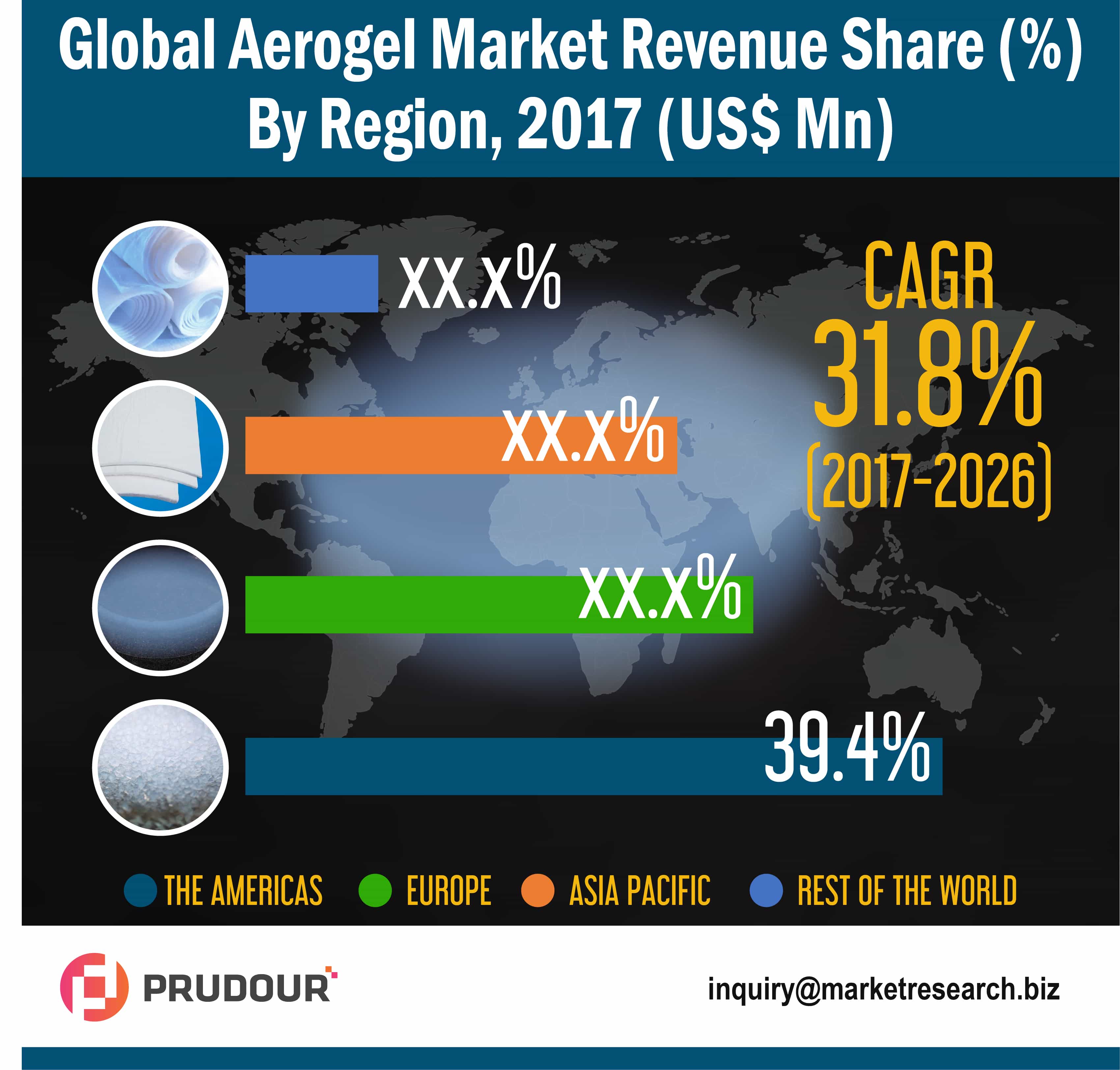 Global Aerogel Market Revenue Share (%) By Region, 2017 (US$ Mn)

XX.X%

XX.X%

XX.X%

39.4%

CAGR
31.8%
(2017-2026)

THE AMERICAS  EUROPE  ASIA PACIFIC  REST OF THE WORLD

PRUDOUR

inquiry@marketresearch.biz